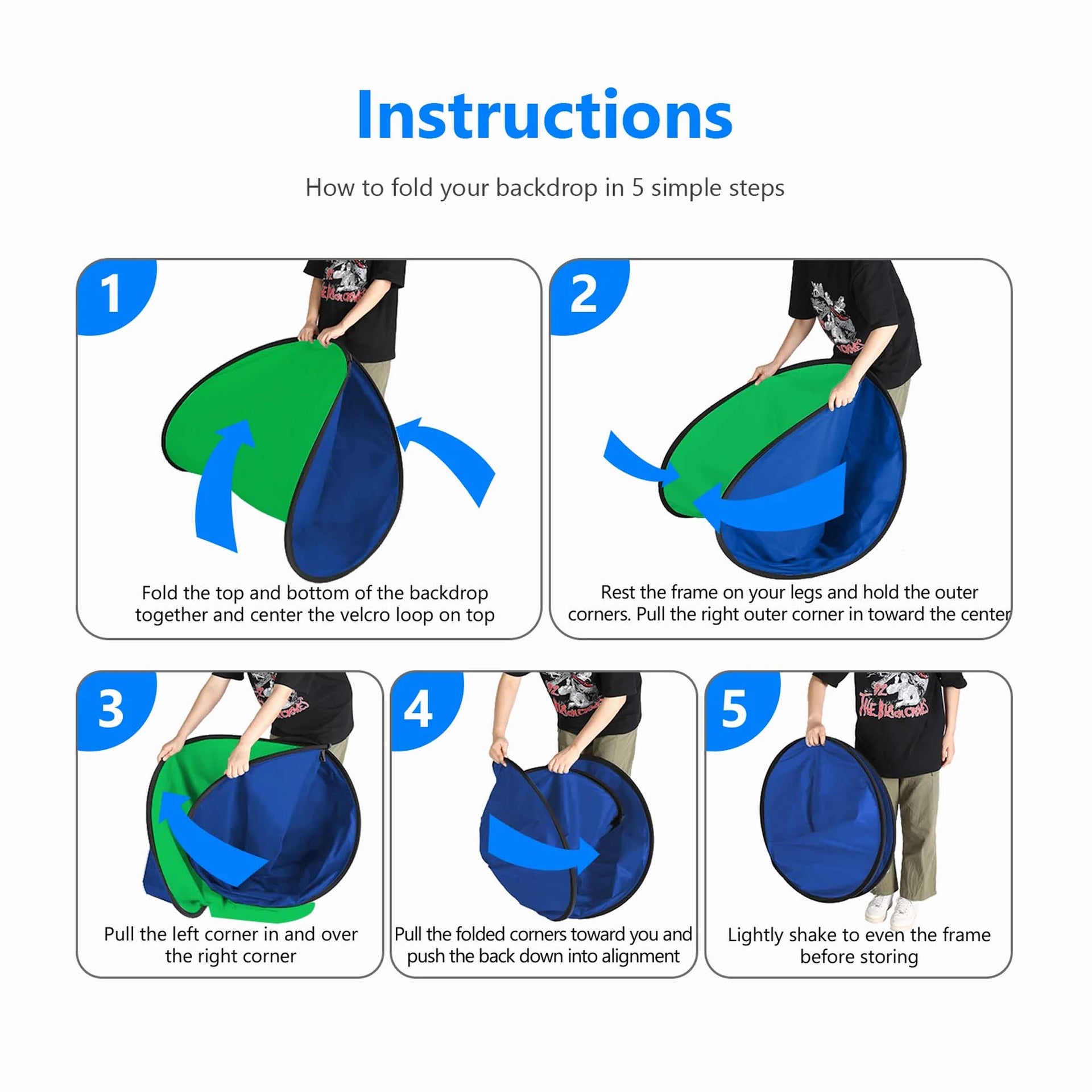 Instructions

How to fold your backdrop in 5 simple steps

1

Fold the top and bottom of the backdrop together and center the velcro loop on top

2

Rest the frame on your legs and hold the outer corners. Pull the right outer corner in toward the center

3

Pull the left corner in and over the right corner

4

Pull the folded corners toward you and push the back down into alignment

5

Lightly shake to even the frame before storing