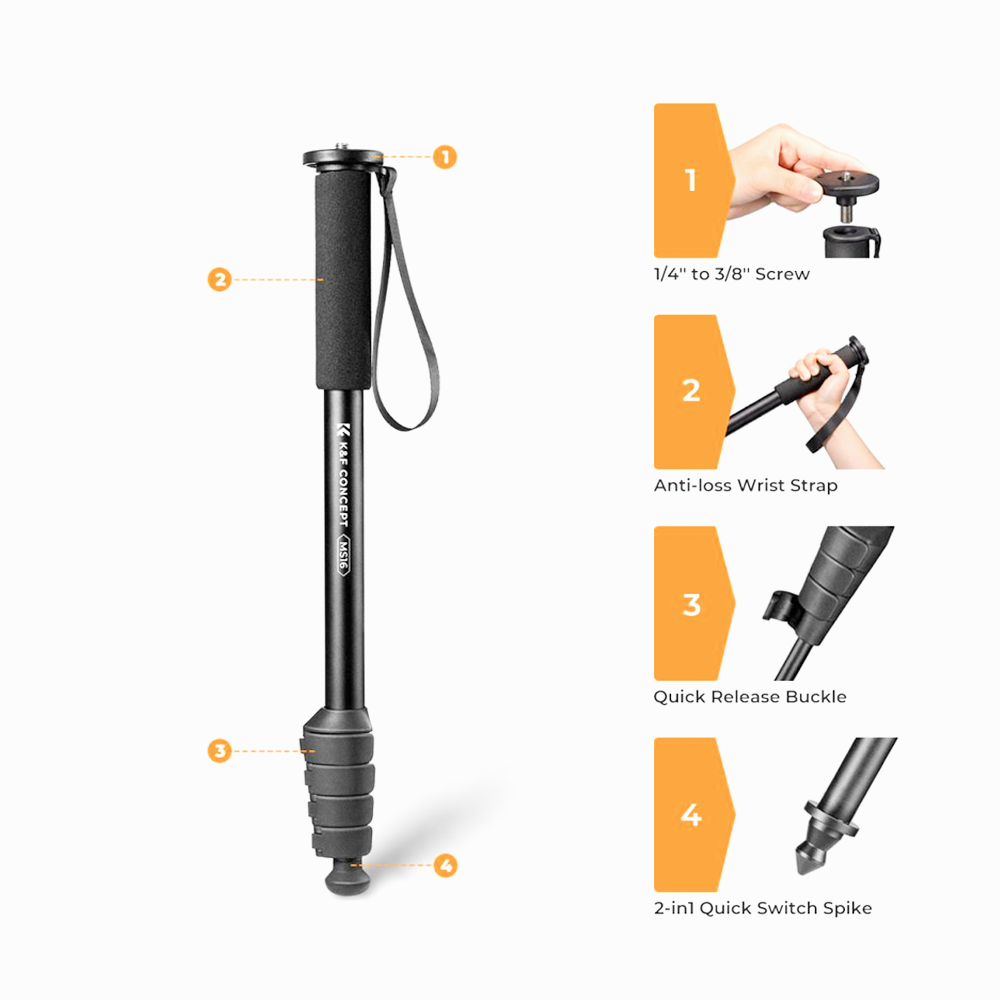 1
2
K&F CONCEPT
MS16
3
4

1
1/4" to 3/8" Screw

2
Anti-loss Wrist Strap

3
Quick Release Buckle

4
2-in1 Quick Switch Spike