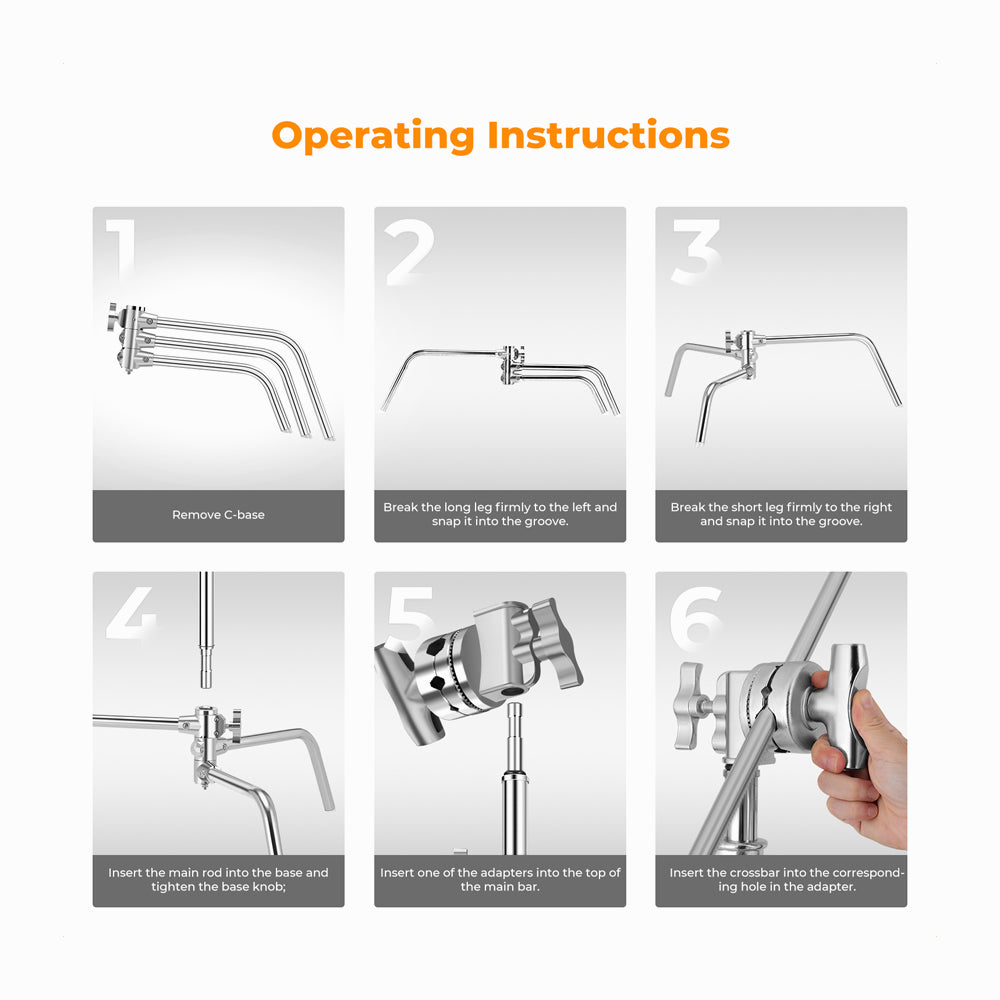 Operating Instructions

1

Remove C-base

2

Break the long leg firmly to the left and snap it into the groove.

3

Break the short leg firmly to the right and snap it into the groove.

4

Insert the main rod into the base and tighten the base knob;

5

Insert one of the adapters into the top of the main bar.

6

Insert the crossbar into the corresponding hole in the adapter.