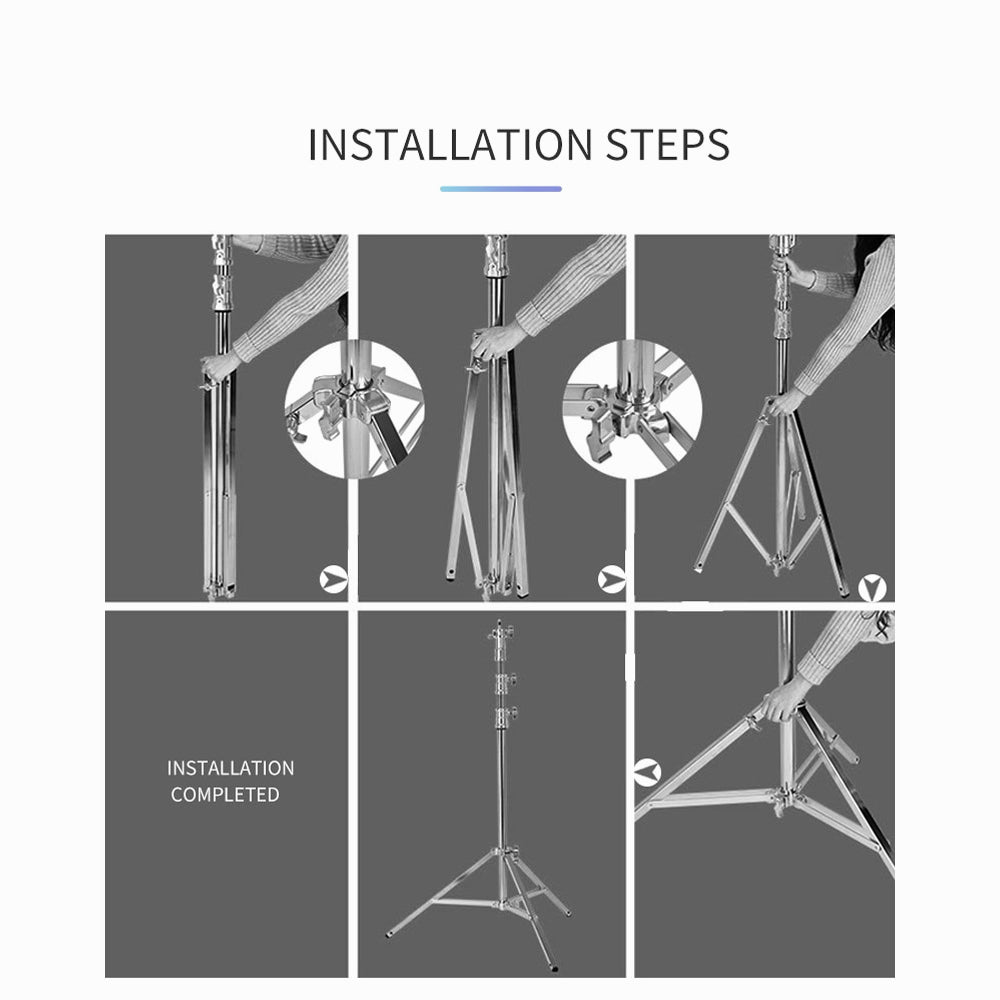 INSTALLATION STEPS

INSTALLATION COMPLETED