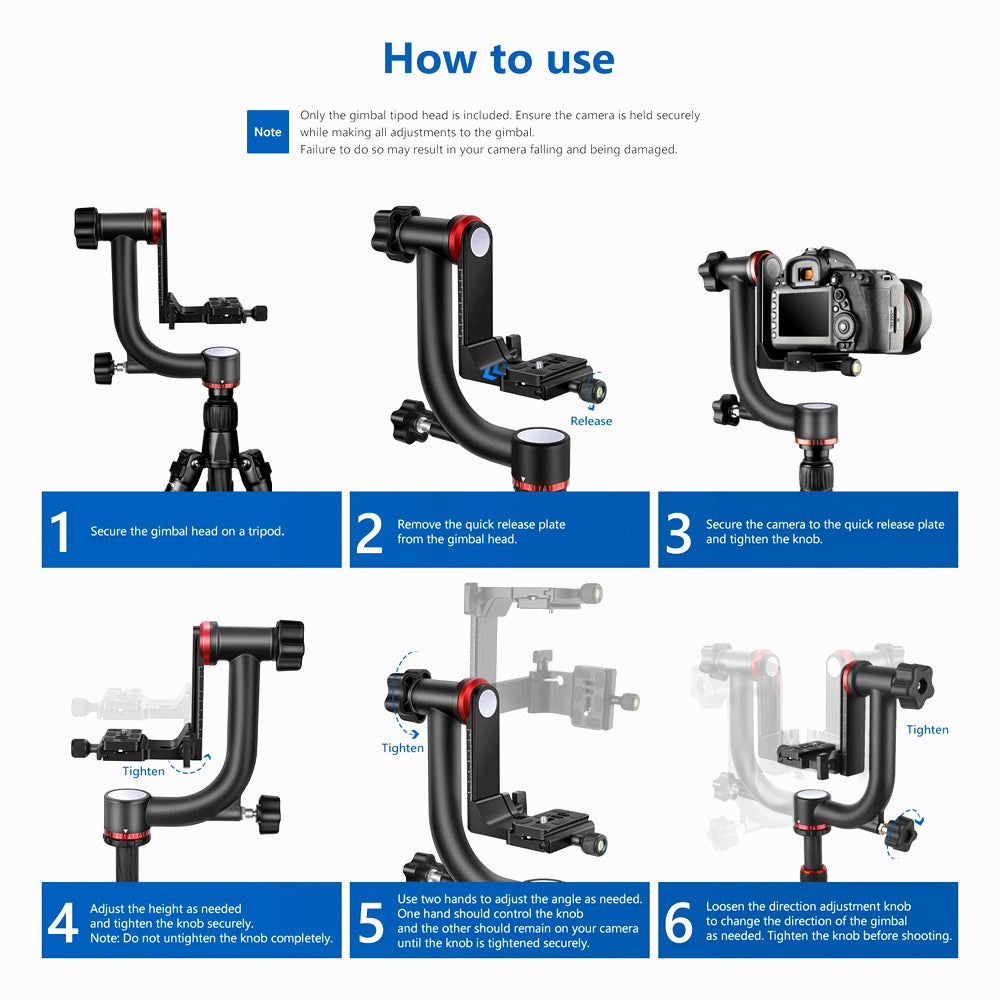 How to use

Note

Only the gimbal tipod head is included. Ensure the camera is held securely while making all adjustments to the gimbal.
Failure to do so may result in your camera falling and being damaged.

Release

1 Secure the gimbal head on a tripod.

2 Remove the quick release plate from the gimbal head.

3 Secure the camera to the quick release plate and tighten the knob.

Tighten

Tighten

Tighten

4 Adjust the height as needed and tighten the knob securely. Note: Do not untighten the knob completely.

5 Use two hands to adjust the angle as needed. One hand should control the knob and the other should remain on your camera until the knob is tightened securely.

6 Loosen the direction adjustment knob to change the direction of the gimbal as needed. Tighten the knob before shooting.