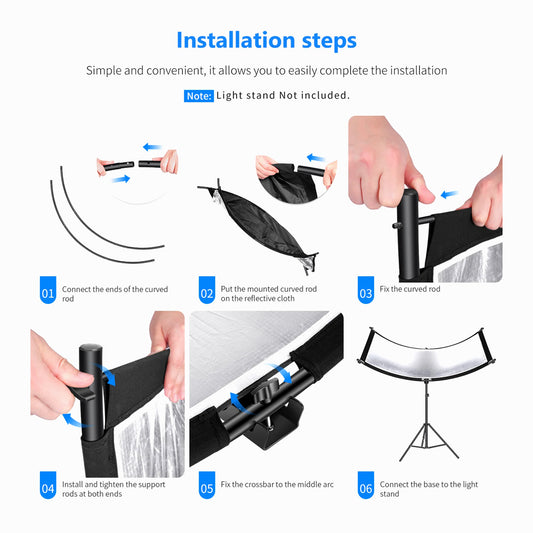 Installation steps

Simple and convenient, it allows you to easily complete the installation

Note: Light stand Not included.

01 Connect the ends of the curved rod

02 Put the mounted curved rod on the reflective cloth

03 Fix the curved rod

04 Install and tighten the support rods at both ends

05 Fix the crossbar to the middle arc

06 Connect the base to the light stand