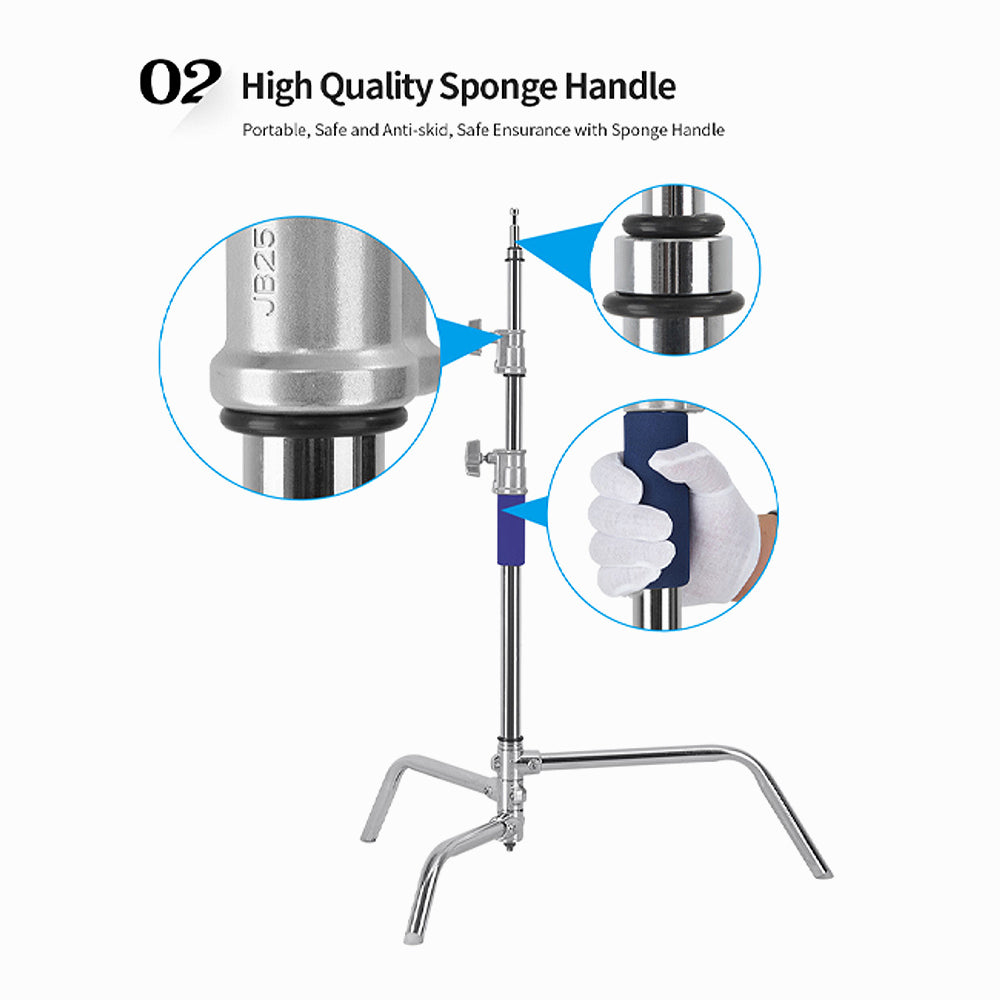 02 High Quality Sponge Handle

Portable, Safe and Anti-skid, Safe Ensurance with Sponge Handle

JB25