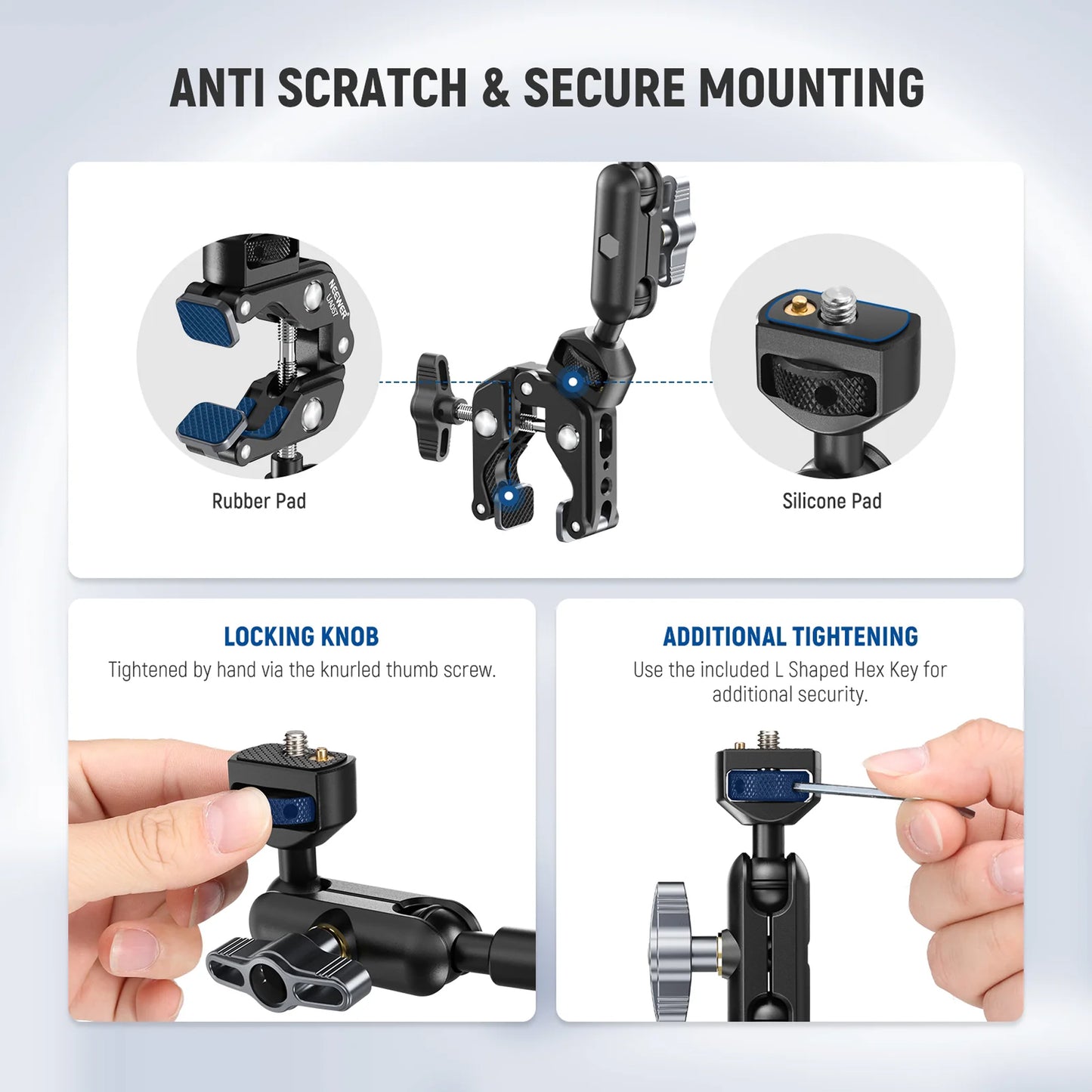 ANTI SCRATCH & SECURE MOUNTING

NEEWER
UA057

Rubber Pad

Silicone Pad

LOCKING KNOB

Tightened by hand via the knurled thumb screw.

ADDITIONAL TIGHTENING

Use the included L Shaped Hex Key for additional security.