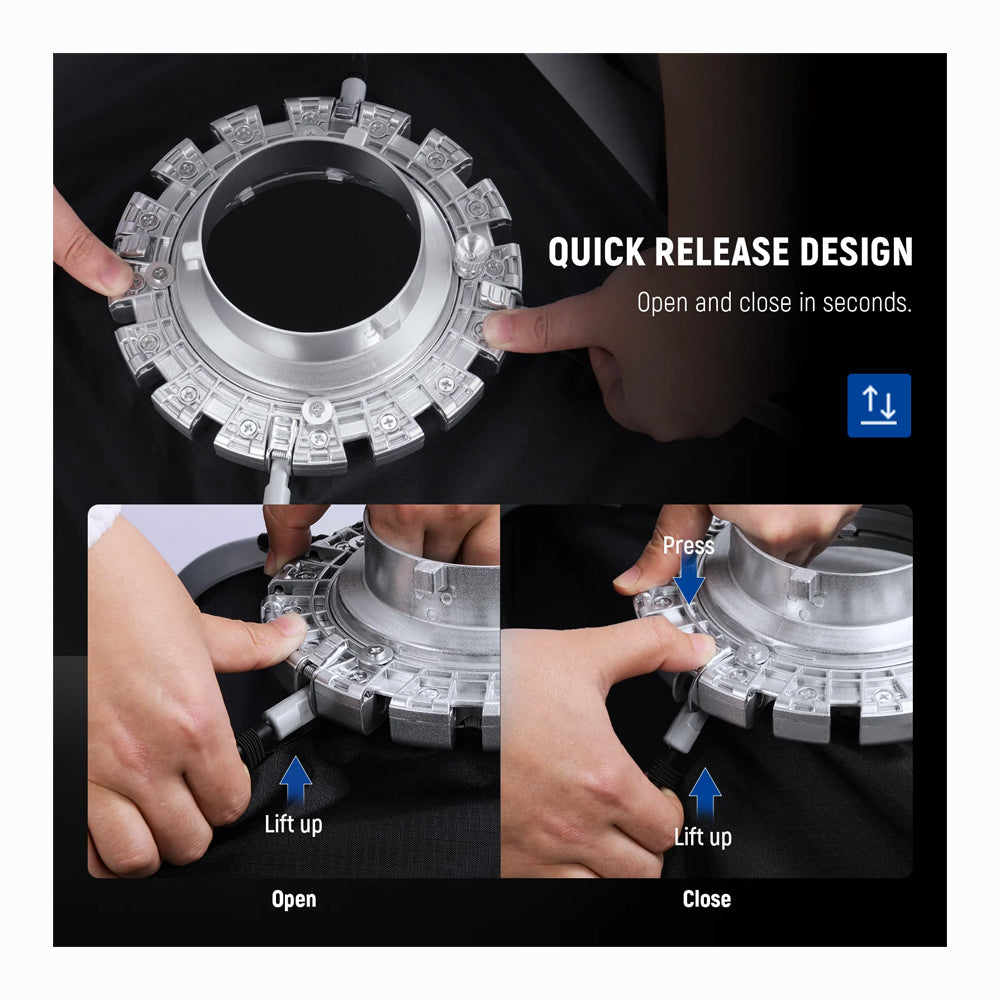 QUICK RELEASE DESIGN

Open and close in seconds.

Lift up

Open

Press

Lift up

Close