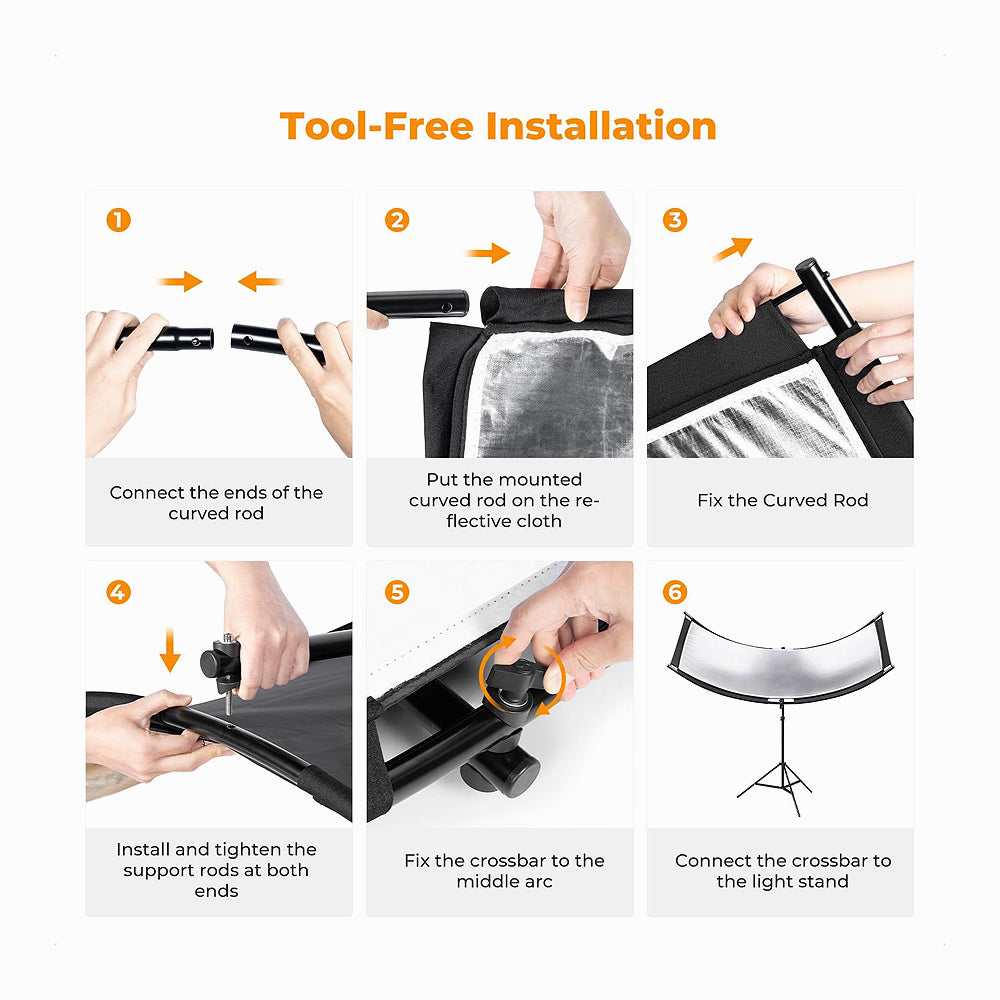 Tool-Free Installation

1

Connect the ends of the curved rod

2

Put the mounted curved rod on the reflective cloth

3

Fix the Curved Rod

4

Install and tighten the support rods at both ends

5

Fix the crossbar to the middle arc

6

Connect the crossbar to the light stand