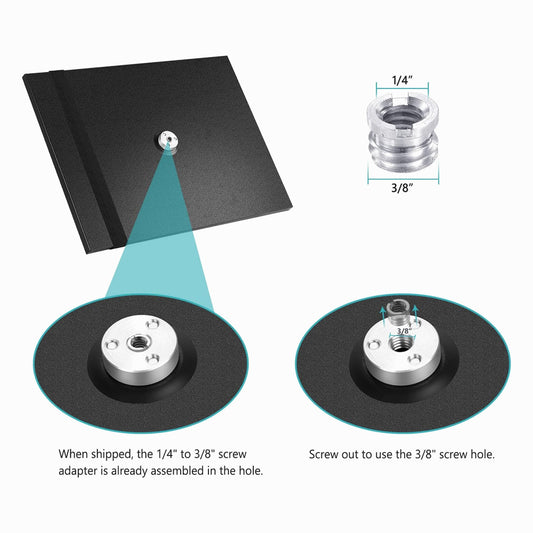 1/4"

3/8"

3/8"

When shipped, the 1/4" to 3/8" screw adapter is already assembled in the hole.

Screw out to use the 3/8" screw hole.