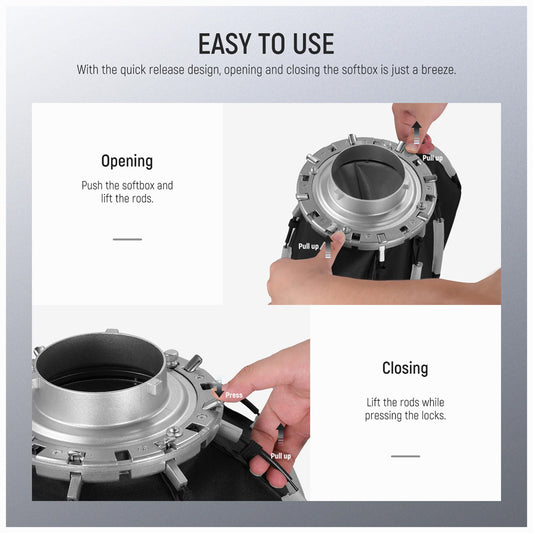 EASY TO USE

With the quick release design, opening and closing the softbox is just a breeze.

Opening

Push the softbox and lift the rods.

Pull up

Pull up

Press

Pull up

Closing

Lift the rods while pressing the locks.