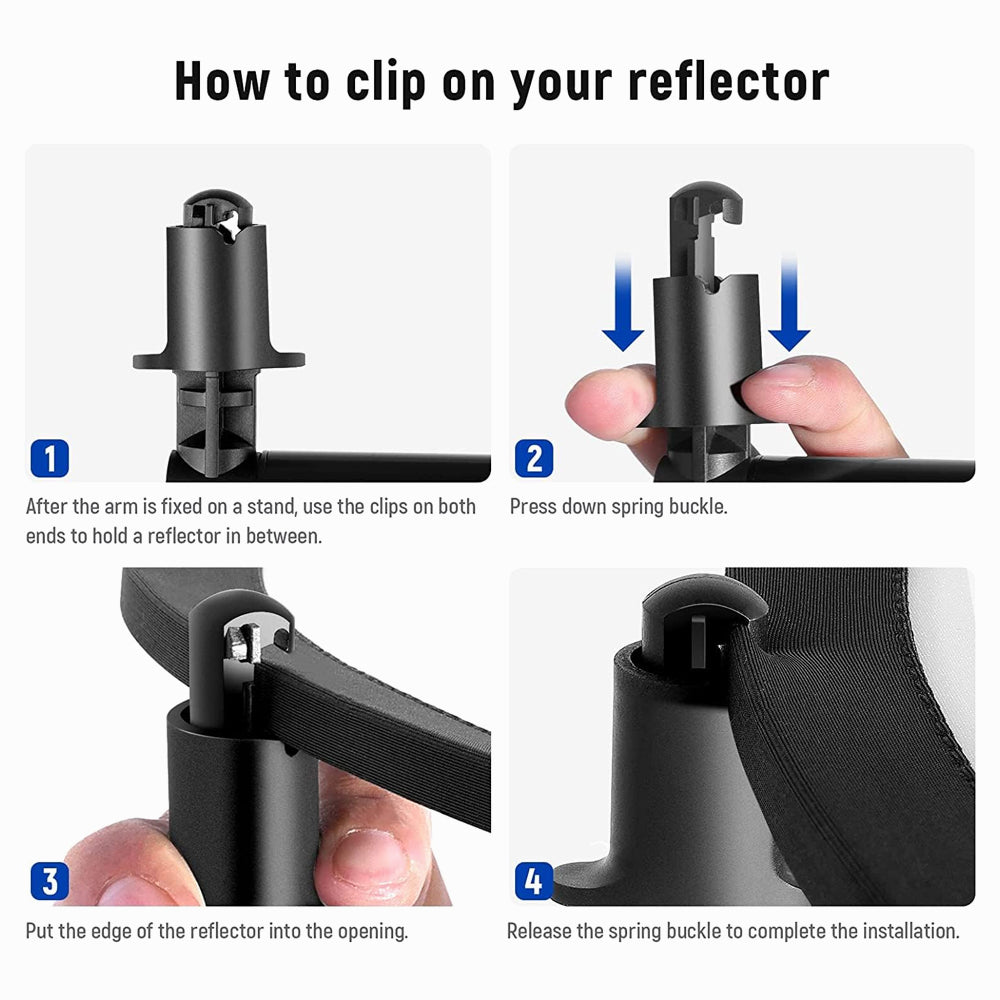 How to clip on your reflector

1
After the arm is fixed on a stand, use the clips on both ends to hold a reflector in between.

2
Press down spring buckle.

3
Put the edge of the reflector into the opening.

4
Release the spring buckle to complete the installation.