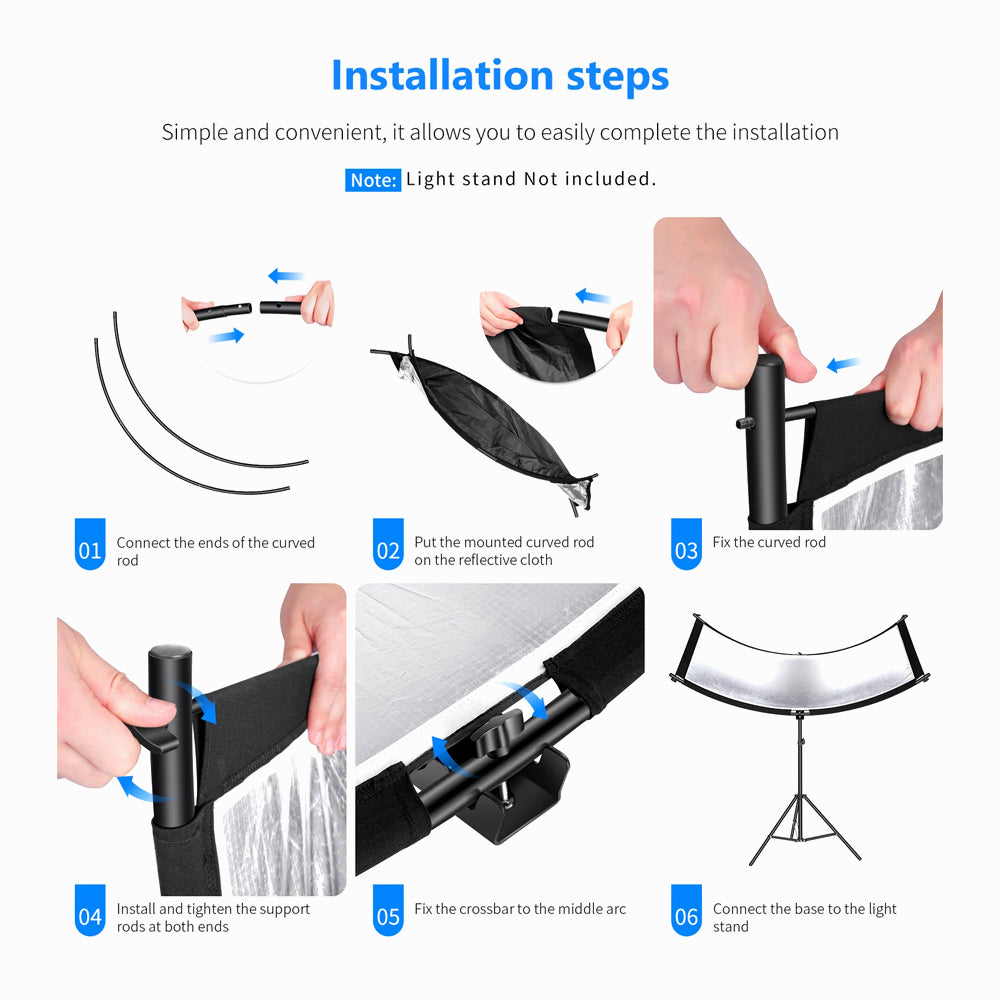 Installation steps

Simple and convenient, it allows you to easily complete the installation

Note: Light stand Not included.

01 Connect the ends of the curved rod

02 Put the mounted curved rod on the reflective cloth

03 Fix the curved rod

04 Install and tighten the support rods at both ends

05 Fix the crossbar to the middle arc

06 Connect the base to the light stand