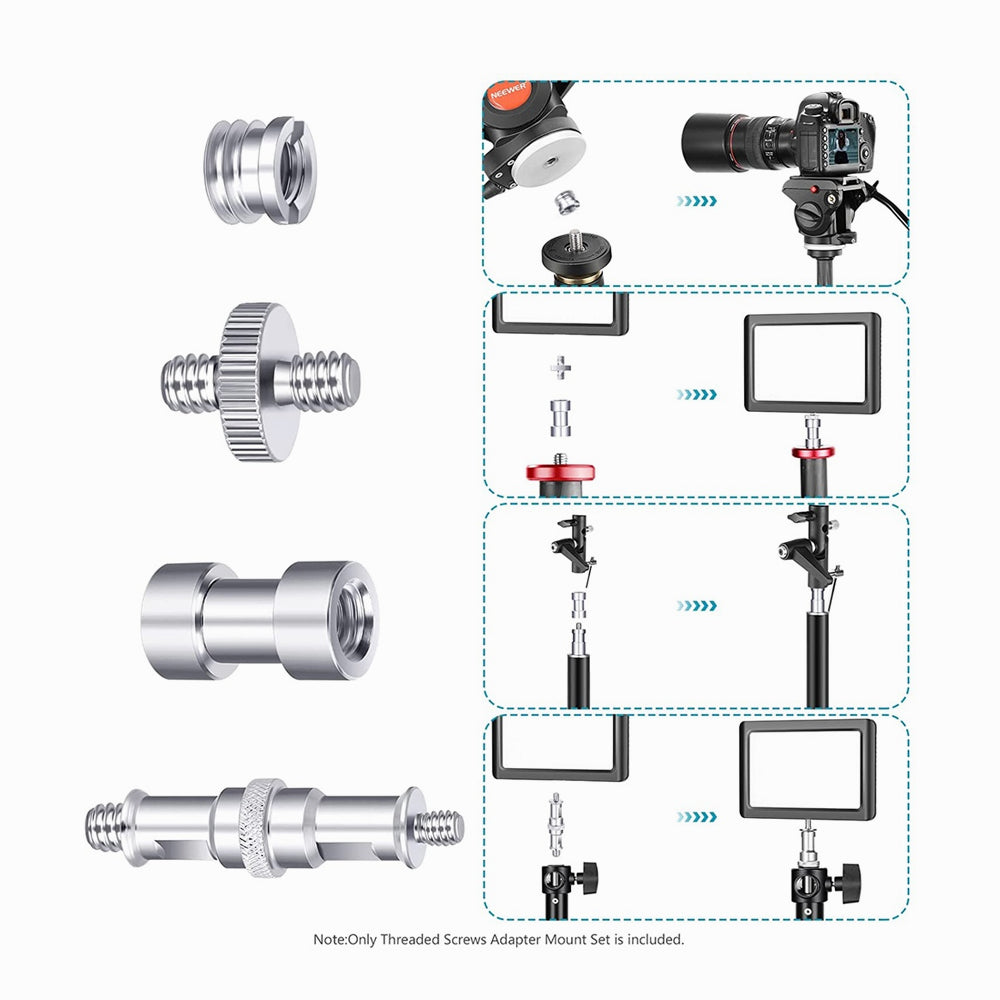 NEEWER

Note:Only Threaded Screws Adapter Mount Set is included.